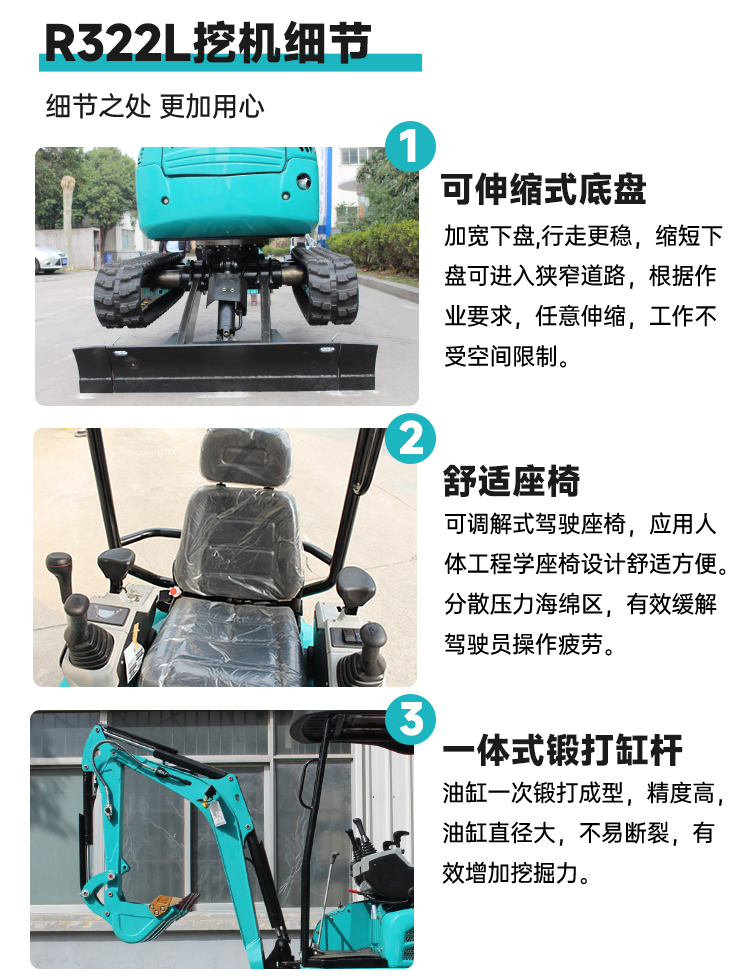 R322L挖机细节

细节之处 更加用心

1

可伸缩式底盘

加宽下盘,行走更稳，缩短下盘可进入狭窄道路，根据作业要求，任意伸缩，工作不受空间限制。

2

舒适座椅

可调解式驾驶座椅，应用人体工程学座椅设计舒适方便。分散压力海绵区，有效缓解驾驶员操作疲劳。

3

一体式锻打缸杆

油缸一次锻打成型，精度高，油缸直径大，不易断裂，有效增加挖掘力。